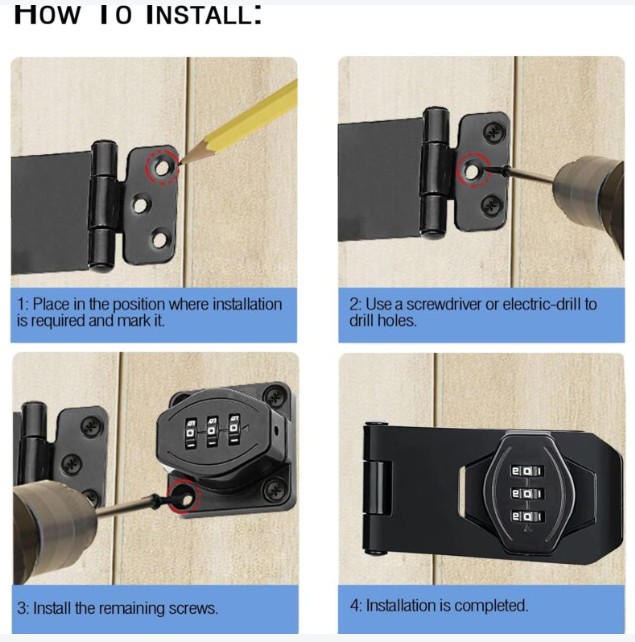 HOW TO INSTALL:

1: Place in the position where installation is required and mark it.

2: Use a screwdriver or electric-drill to drill holes.

3: Install the remaining screws.

4: Installation is completed.